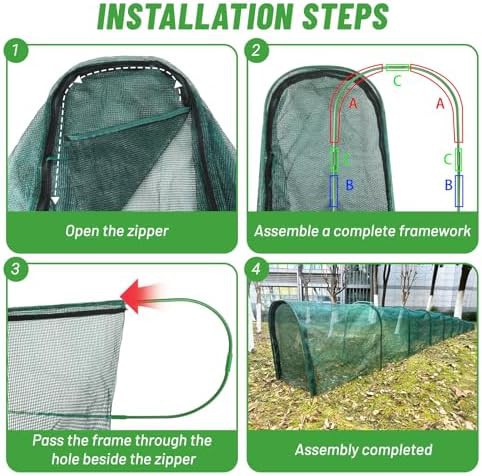 INSTALLATION STEPS

1

Open the zipper

2

C

A

A

C

C

B

B

Assemble a complete framework

3

Pass the frame through the hole beside the zipper

4

Assembly completed