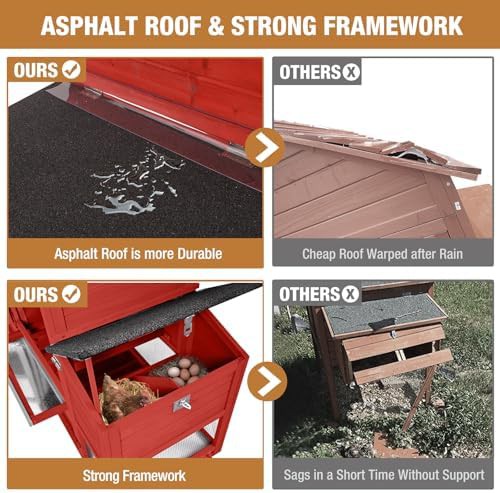 ASPHALT ROOF & STRONG FRAMEWORK

OURS

Asphalt Roof is more Durable

OTHERS

Cheap Roof Warped after Rain

OURS

Strong Framework

OTHERS

Sags in a Short Time Without Support